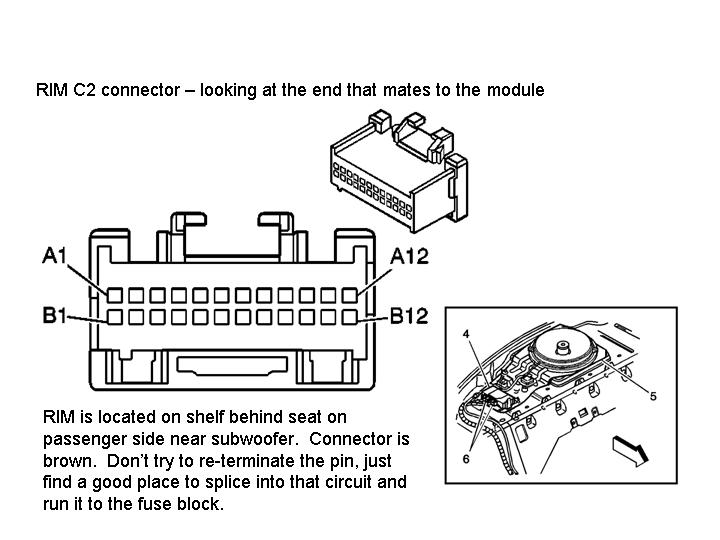 RIM C2 connector – looking at the end that mates to the module

A1

A12

B1

B12

4

5

6

RIM is located on shelf behind seat on passenger side near subwoofer. Connector is brown. Don't try to re-terminate the pin, just find a good place to splice into that circuit and run it to the fuse block.